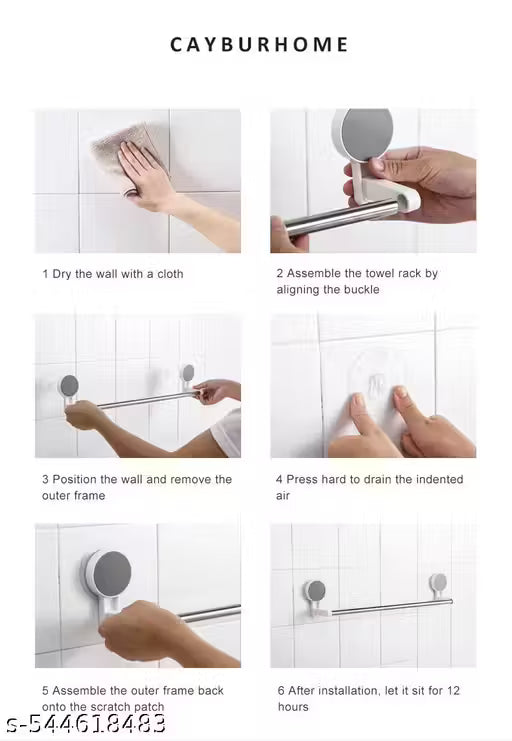 CAYBURHOME

1 Dry the wall with a cloth

2 Assemble the towel rack by aligning the buckle

3 Position the wall and remove the outer frame

4 Press hard to drain the indented air

5 Assemble the outer frame back onto the scratch patch

6 After installation, let it sit for 12 hours

s-544618483